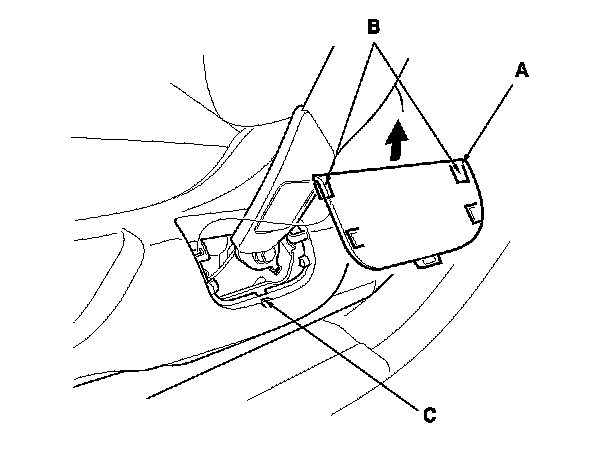 B
A
C