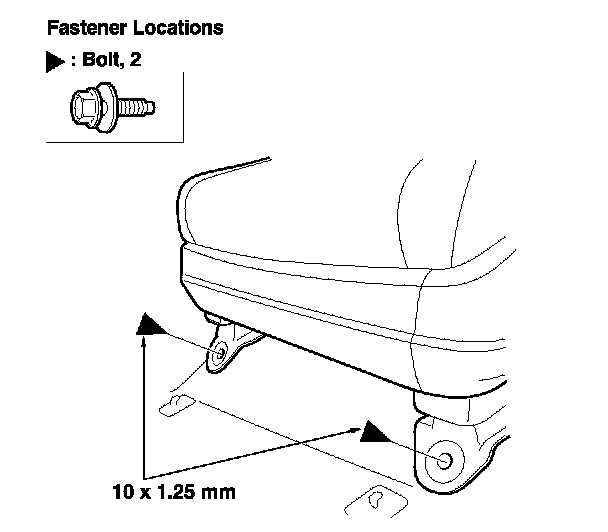 Fastener Locations

▶ : Bolt, 2

10 x 1.25 mm