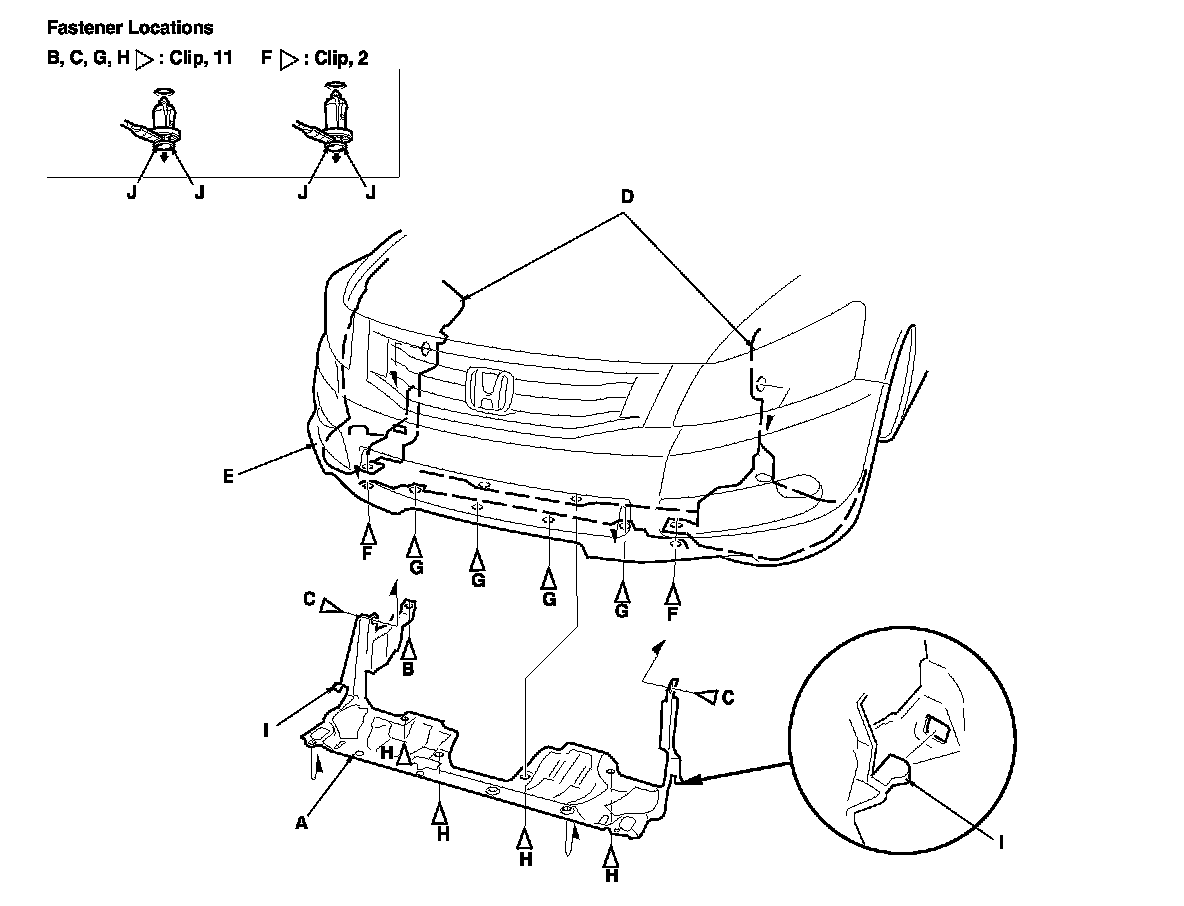 Fastener Locations
B, C, G, H ▷ : Clip, 11    F ▷ : Clip, 2

J J J J

D

E

F G G G G F

C

B

C

I

H

A

H H H

I