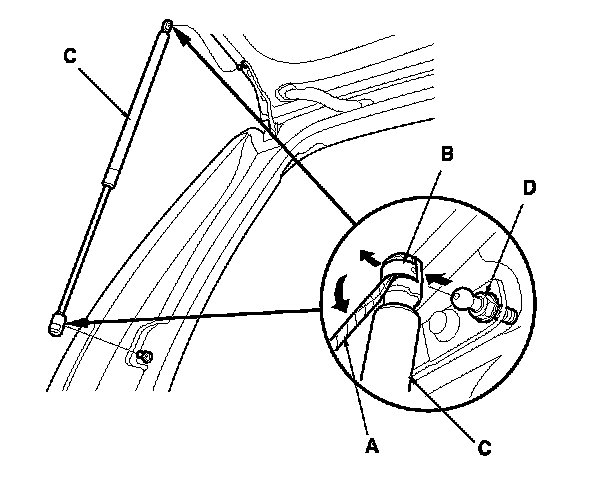 C
B
D
A
C