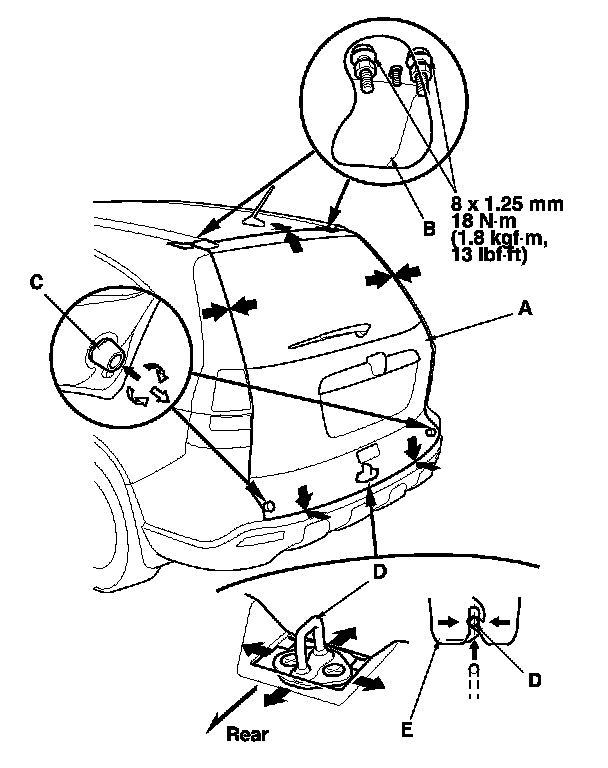 8 x 1.25 mm
18 N·m
(1.8 kgf·m,
13 lbf·ft)

B

C

A

D

D

E

Rear