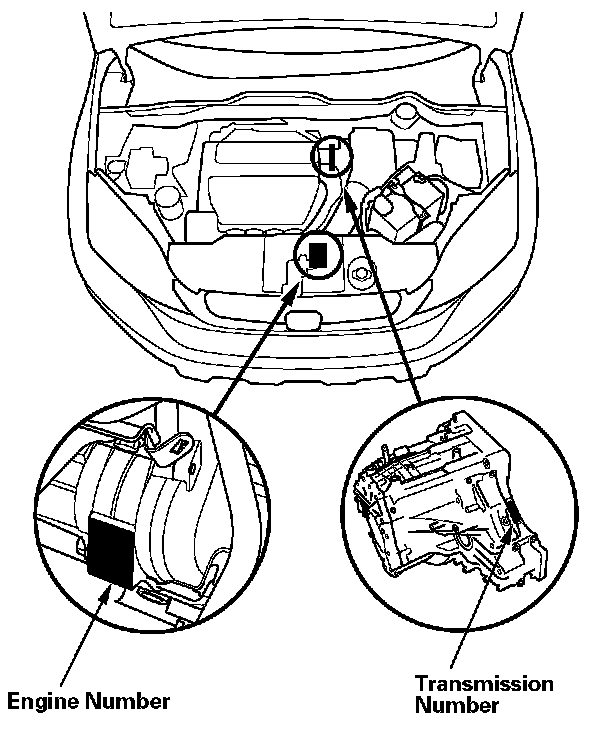 Engine Number

Transmission Number