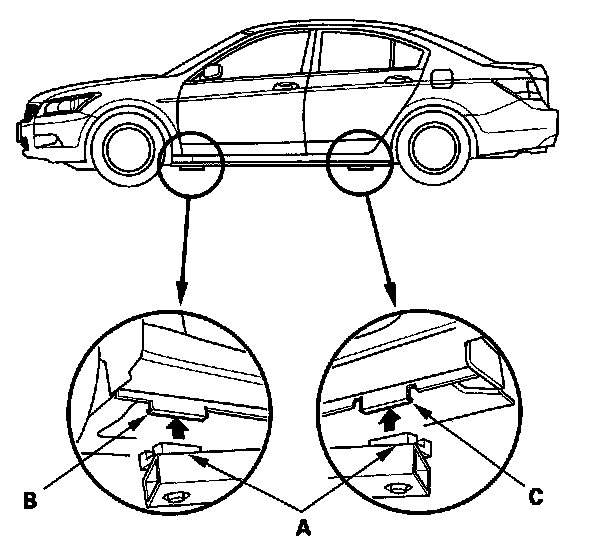 B
A
C