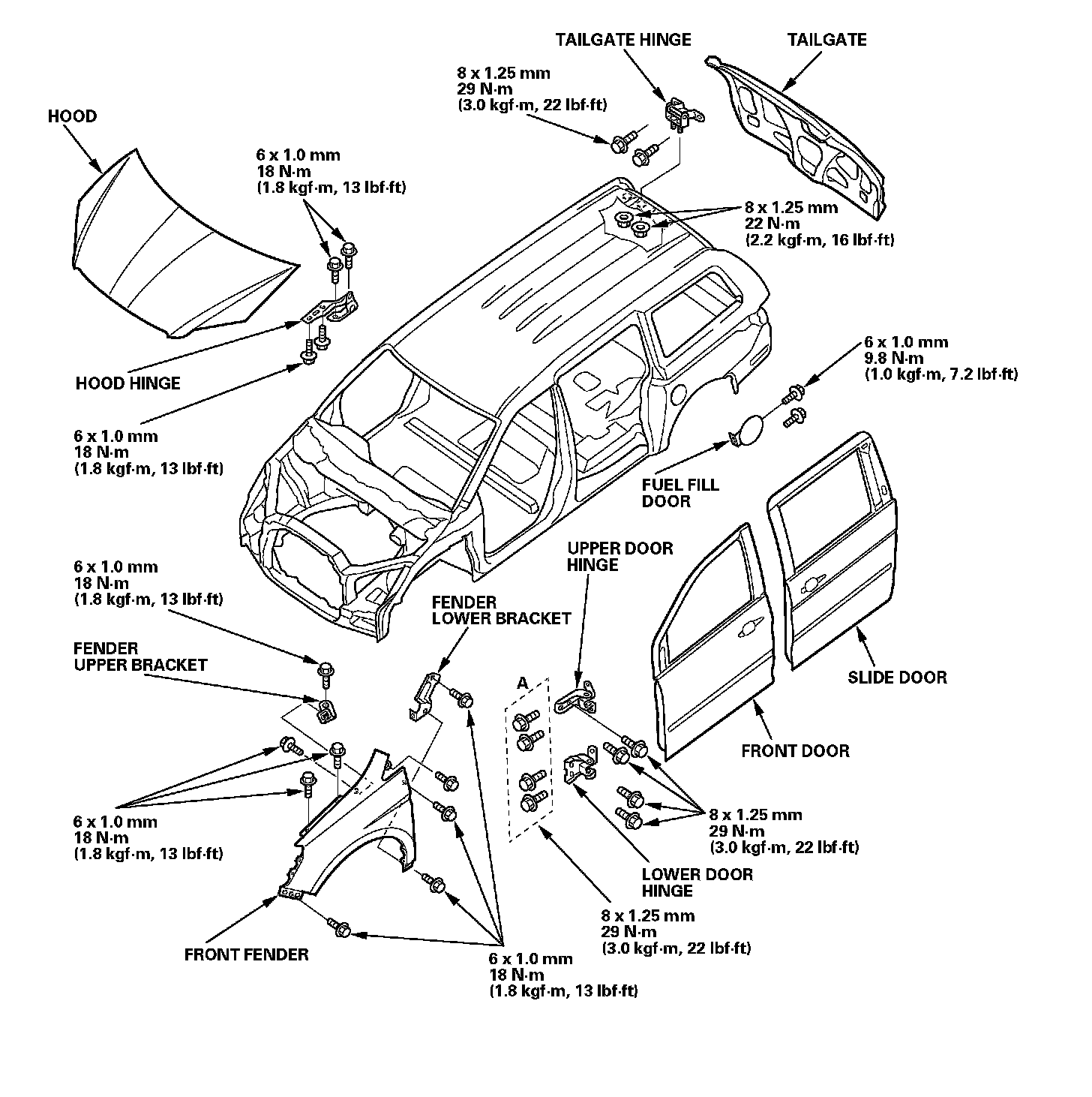 TAILGATE HINGE

TAILGATE

8 x 1.25 mm
29 N·m
(3.0 kgf·m, 22 lbf·ft)

HOOD

6 x 1.0 mm
18 N·m
(1.8 kgf·m, 13 lbf·ft)

8 x 1.25 mm
22 N·m
(2.2 kgf·m, 16 lbf·ft)

HOOD HINGE

6 x 1.0 mm
9.8 N·m
(1.0 kgf·m, 7.2 lbf·ft)

6 x 1.0 mm
18 N·m
(1.8 kgf·m, 13 lbf·ft)

FUEL FILL
DOOR

UPPER DOOR
HINGE

6 x 1.0 mm
18 N·m
(1.8 kgf·m, 13 lbf·ft)

FENDER
LOWER BRACKET

FENDER
UPPER BRACKET

A

SLIDE DOOR

FRONT DOOR

6 x 1.0 mm
18 N·m
(1.8 kgf·m, 13 lbf·ft)

8 x 1.25 mm
29 N·m
(3.0 kgf·m, 22 lbf·ft)

LOWER DOOR
HINGE

8 x 1.25 mm
29 N·m
(3.0 kgf·m, 22 lbf·ft)

FRONT FENDER

6 x 1.0 mm
18 N·m
(1.8 kgf·m, 13 lbf·ft)