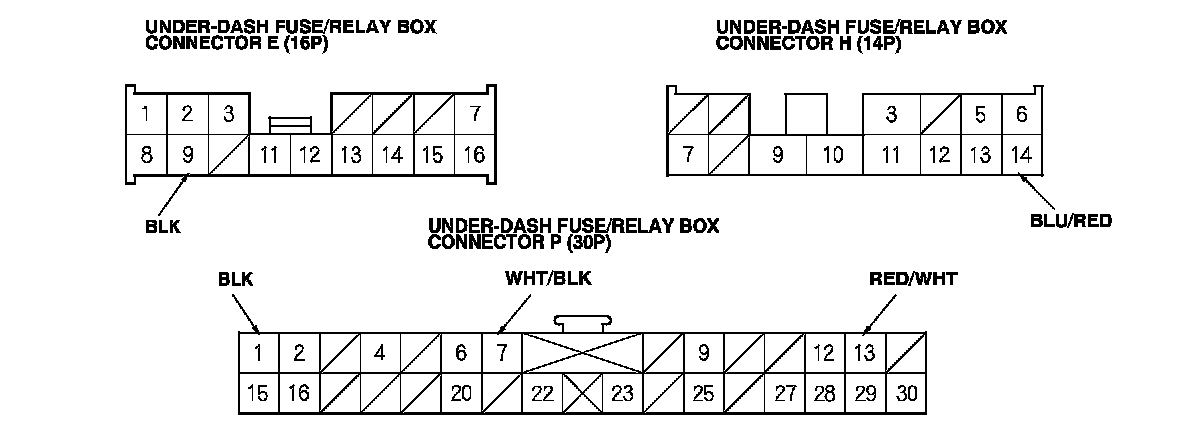 UNDER-DASH FUSE/RELAY BOX
CONNECTOR E (16P)

1 2 3 7
8 9 11 12 13 14 15 16

BLK

UNDER-DASH FUSE/RELAY BOX
CONNECTOR H (14P)

3 5 6
7 9 10 11 12 13 14

BLU/RED

UNDER-DASH FUSE/RELAY BOX
CONNECTOR P (30P)

BLK

WHT/BLK

RED/WHT

1 2 4 6 7 9 12 13
15 16 20 22 23 25 27 28 29 30