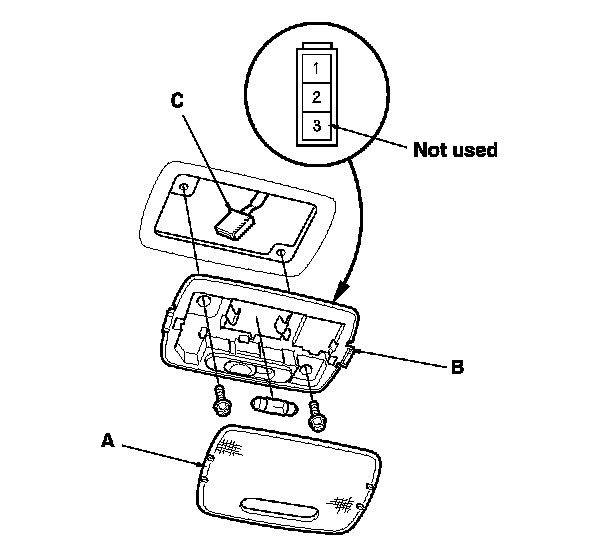 1
2
3
Not used
C
B
A