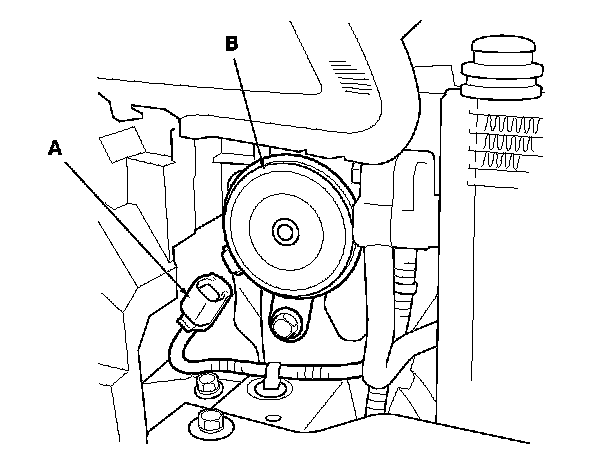 B

A