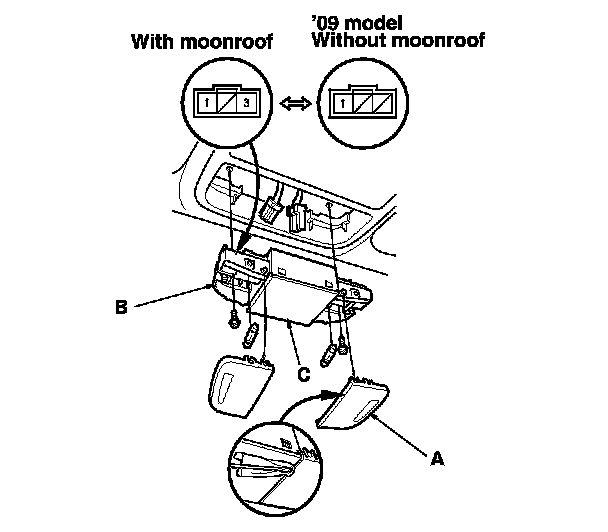 With moonroof

'09 model
Without moonroof

1
3

1

B

C

A