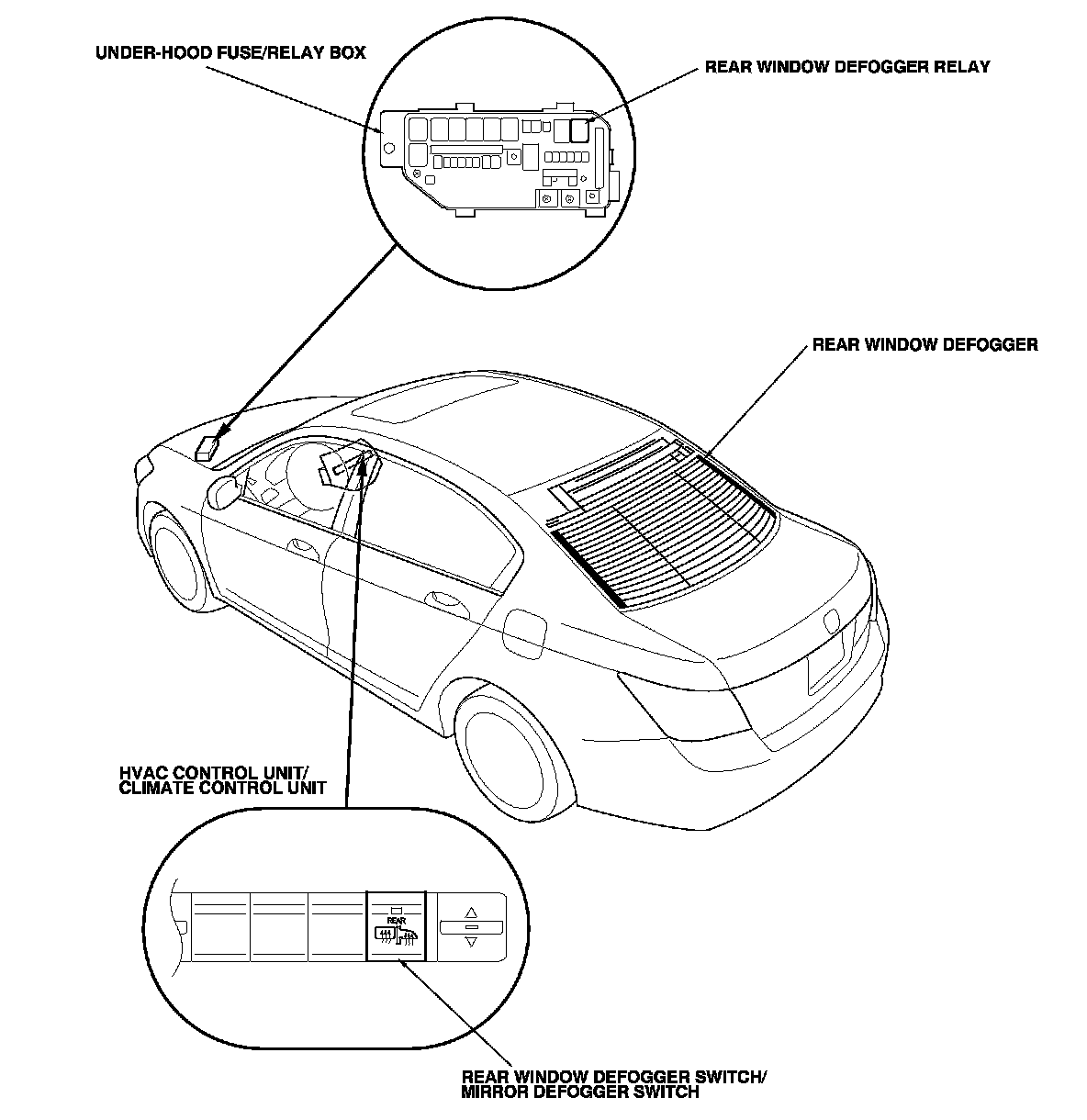 UNDER-HOOD FUSE/RELAY BOX

REAR WINDOW DEFOGGER RELAY

REAR WINDOW DEFOGGER

HVAC CONTROL UNIT/
CLIMATE CONTROL UNIT

REAR

REAR WINDOW DEFOGGER SWITCH/
MIRROR DEFOGGER SWITCH