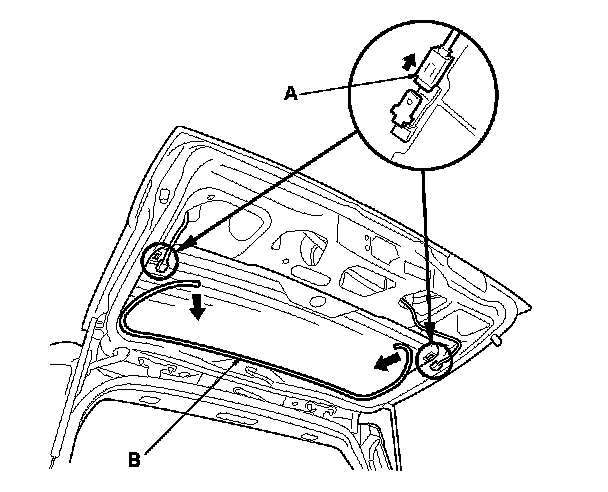 A

B