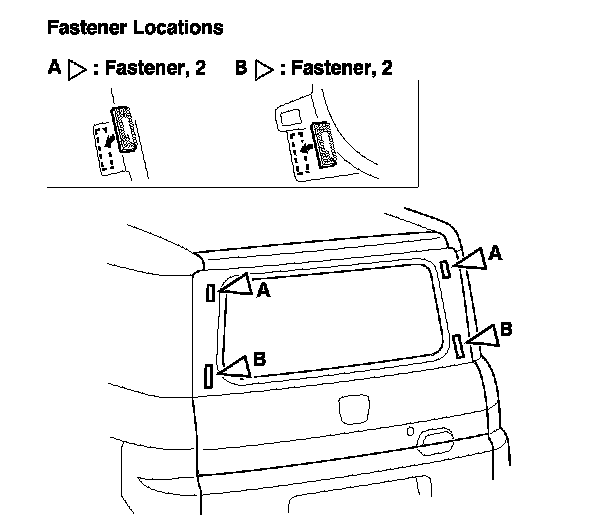 Fastener Locations

A ▷ : Fastener, 2  B ▷ : Fastener, 2

A

A

B

B