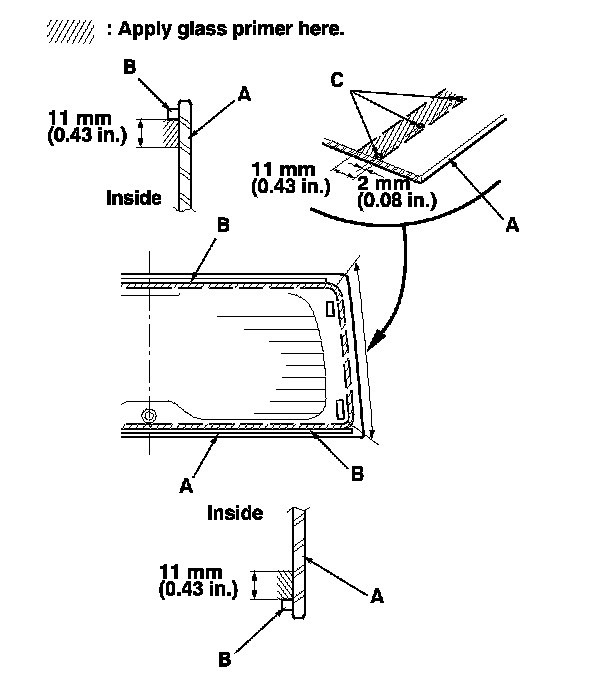 : Apply glass primer here.

B
A
11 mm
(0.43 in.)
Inside

C
11 mm
(0.43 in.)
2 mm
(0.08 in.)
A

B
A
B

Inside
11 mm
(0.43 in.)
A
B