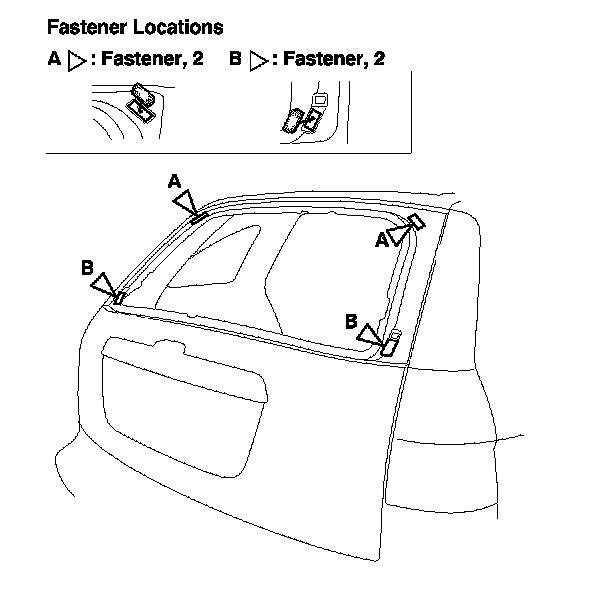 Fastener Locations

A ▷: Fastener, 2    B ▷: Fastener, 2

A

A

B

B