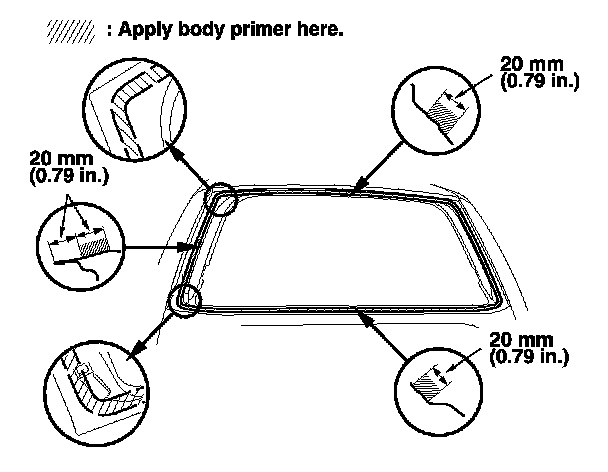 : Apply body primer here.

20 mm
(0.79 in.)

20 mm
(0.79 in.)

20 mm
(0.79 in.)