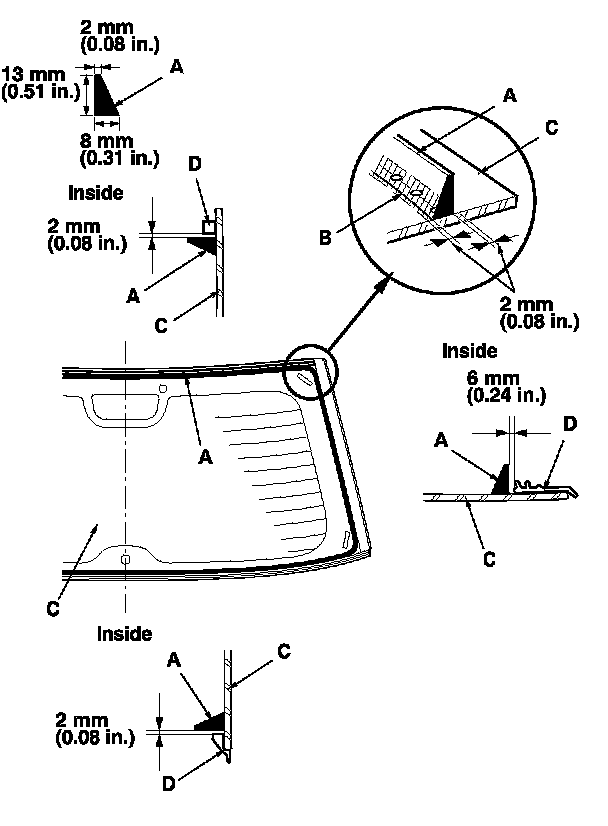 2 mm
(0.08 in.)

13 mm
(0.51 in.)

A

8 mm
(0.31 in.)

D

Inside

2 mm
(0.08 in.)

A

C

A

C

B

2 mm
(0.08 in.)

Inside

6 mm
(0.24 in.)

A

D

C

A

C

Inside

A

C

2 mm
(0.08 in.)

D