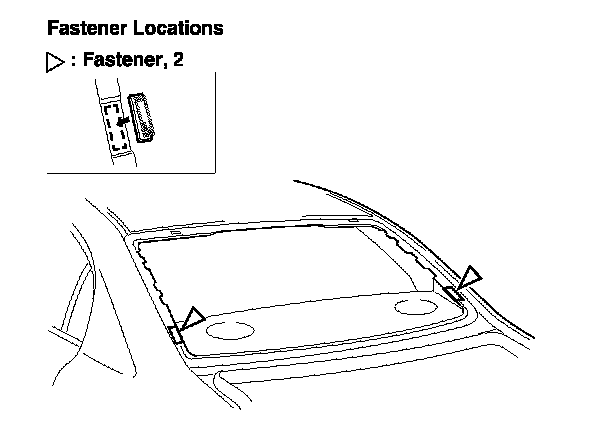 Fastener Locations

▷ : Fastener, 2