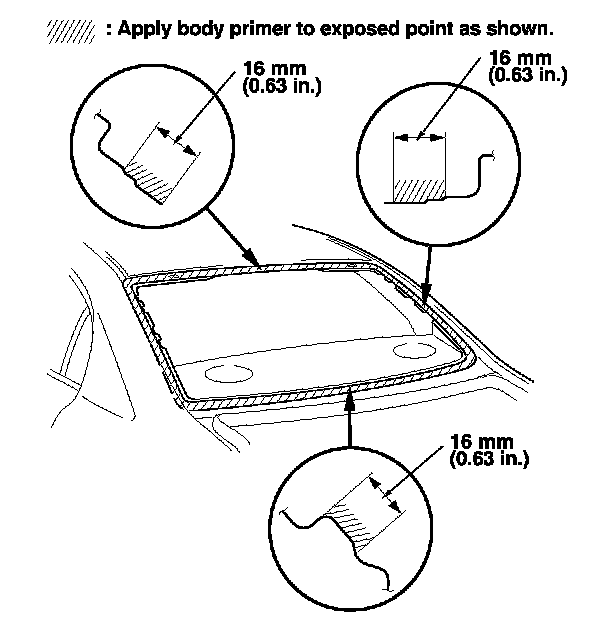 : Apply body primer to exposed point as shown.

16 mm
(0.63 in.)

16 mm
(0.63 in.)

16 mm
(0.63 in.)