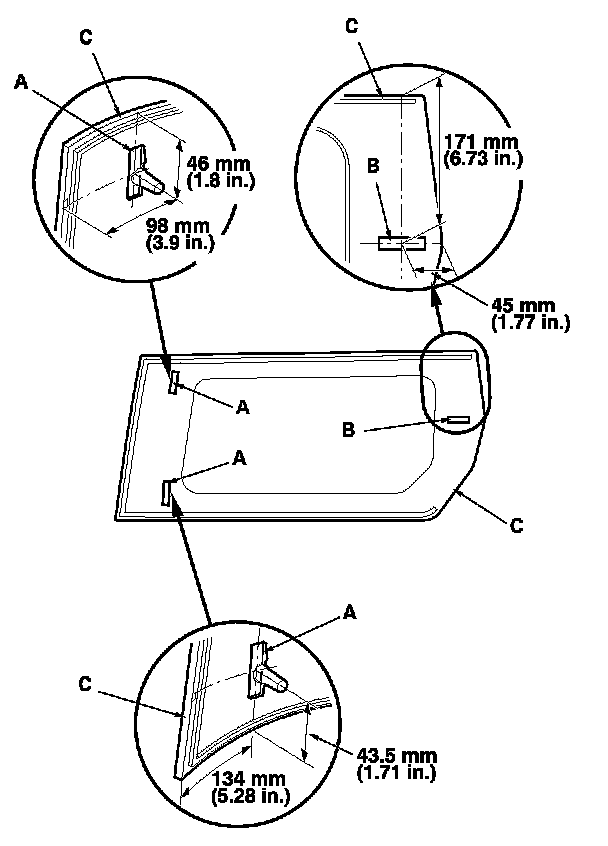 C
A
46 mm
(1.8 in.)
98 mm
(3.9 in.)
C
171 mm
(6.73 in.)
B
45 mm
(1.77 in.)
A
B
A
C
A
C
43.5 mm
(1.71 in.)
134 mm
(5.28 in.)