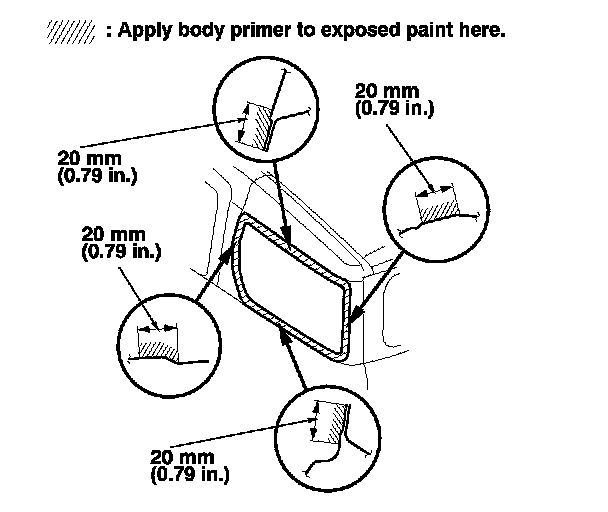 : Apply body primer to exposed paint here.

20 mm
(0.79 in.)

20 mm
(0.79 in.)

20 mm
(0.79 in.)

20 mm
(0.79 in.)