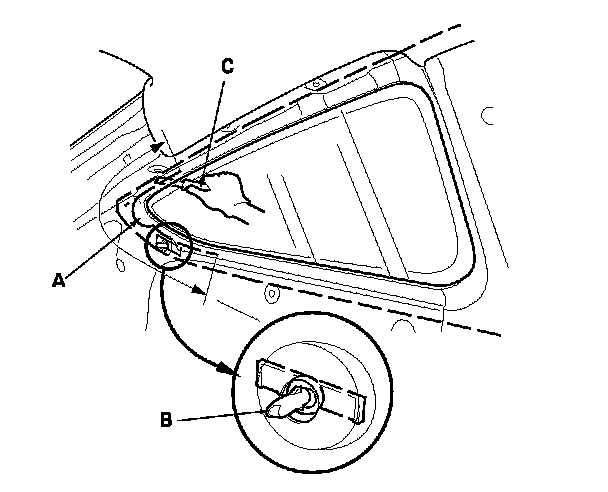 C
A
B