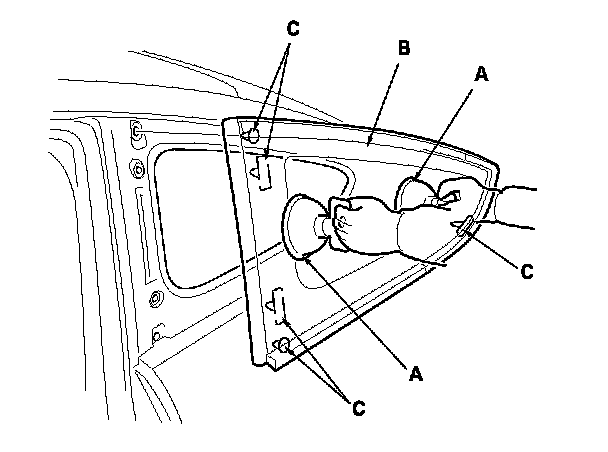 C
B
A
C
A
C