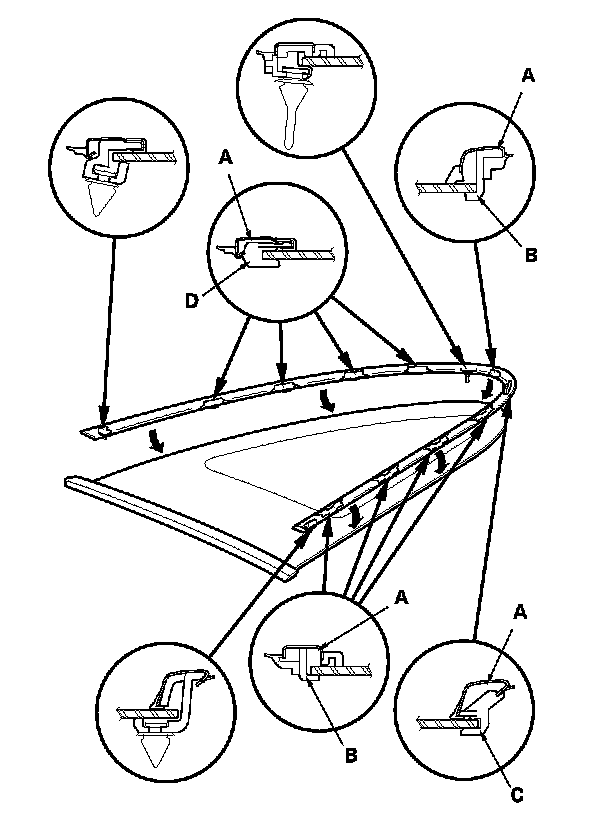 A
A
B
D
A
A
B
C