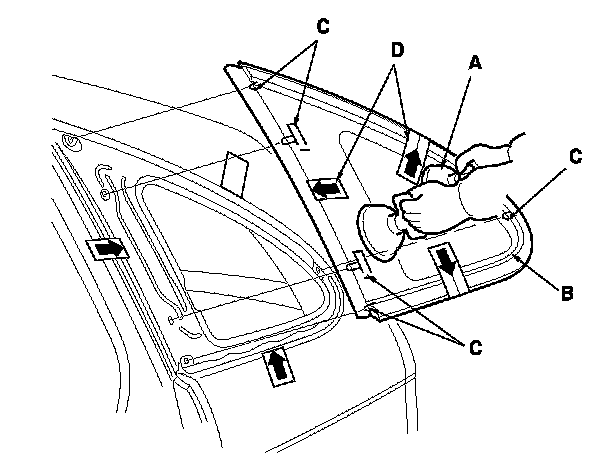 C
D
A
C
B
C