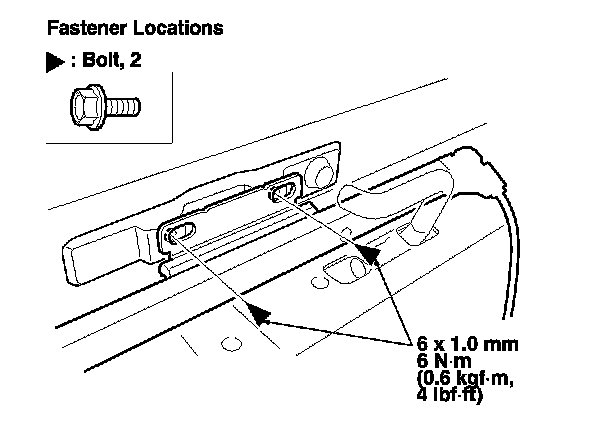 Fastener Locations

▶ : Bolt, 2

6 x 1.0 mm
6 N·m
(0.6 kgf·m,
4 lbf·ft)