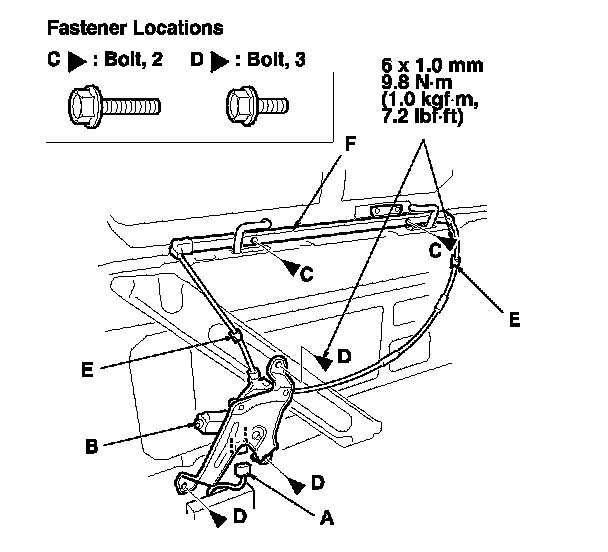 Fastener Locations

C ▶ : Bolt, 2   D ▶ : Bolt, 3

6 x 1.0 mm
9.8 N·m
(1.0 kgf·m,
7.2 lbf·ft)

F

C

C

E

E

D

B

D

D

A