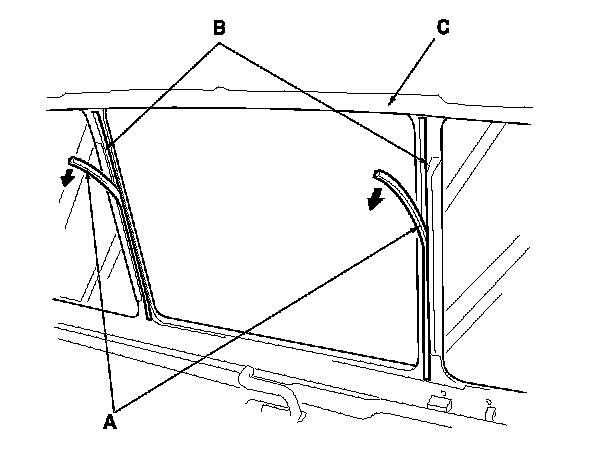 B
C
A