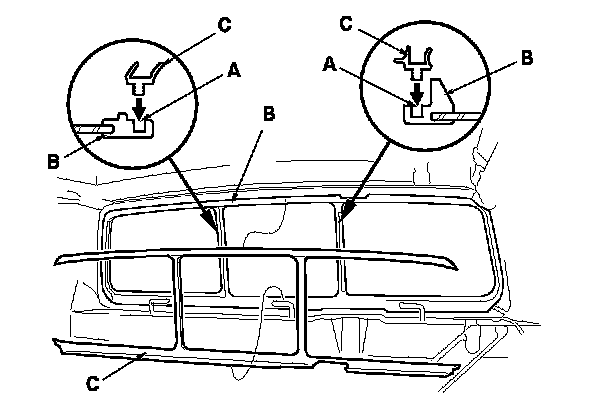 C
A
B
C
A
B
B
C