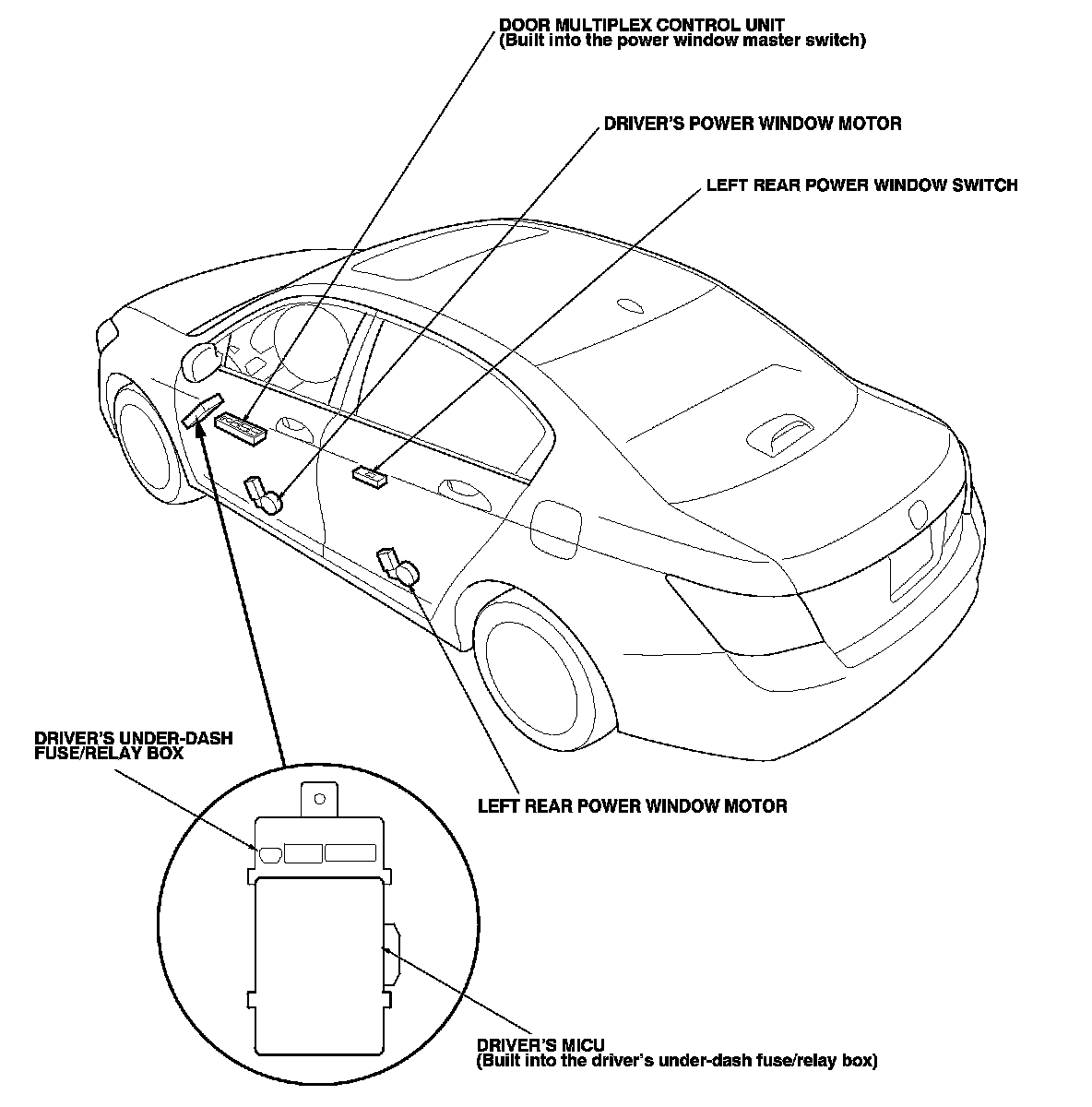 DOOR MULTIPLEX CONTROL UNIT
(Built into the power window master switch)

DRIVER'S POWER WINDOW MOTOR

LEFT REAR POWER WINDOW SWITCH

DRIVER'S UNDER-DASH
FUSE/RELAY BOX

LEFT REAR POWER WINDOW MOTOR

DRIVER'S MICU
(Built into the driver's under-dash fuse/relay box)