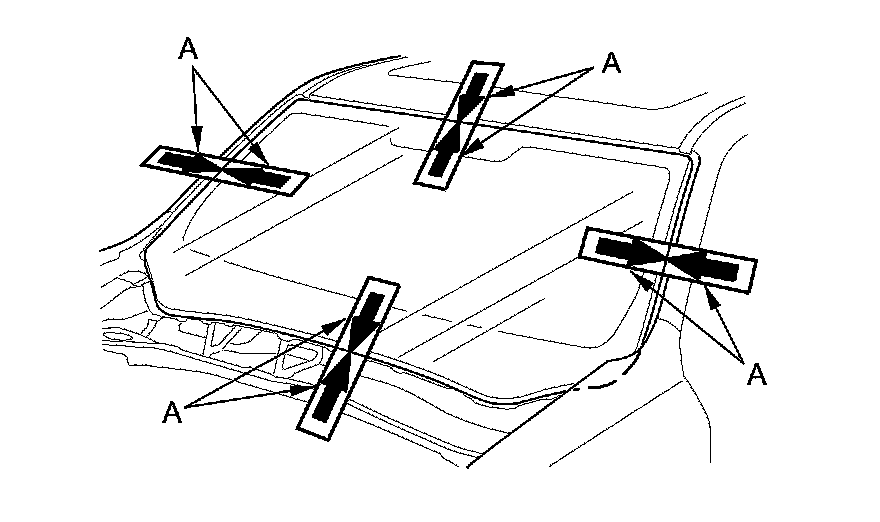 A
A
A
A