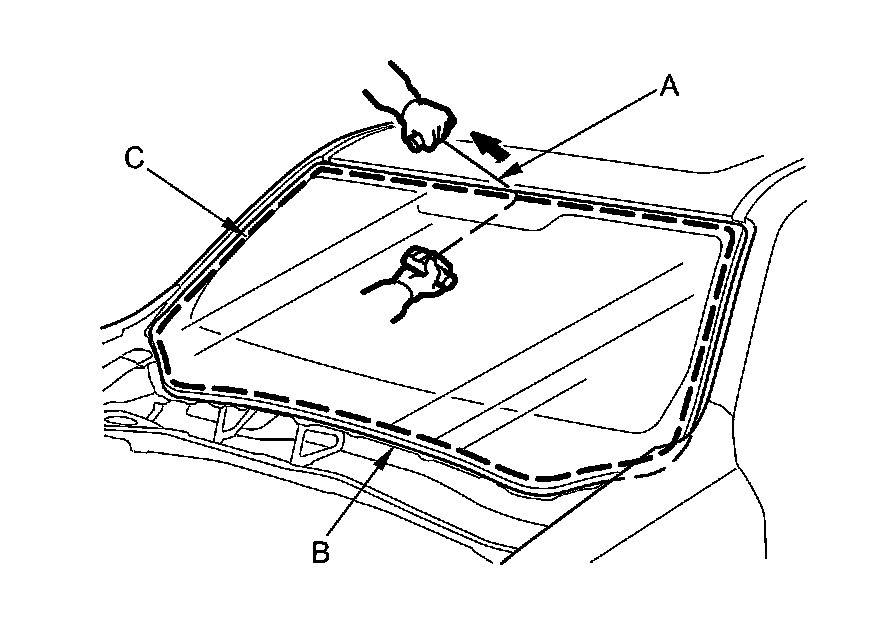 A
C
B