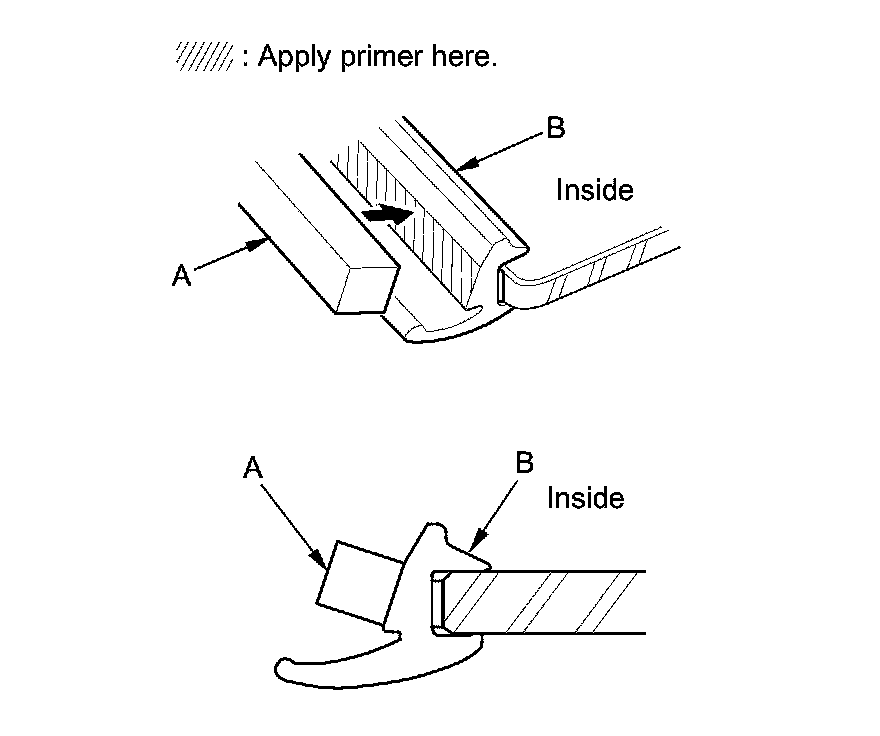 : Apply primer here.

B

Inside

A

A

B

Inside