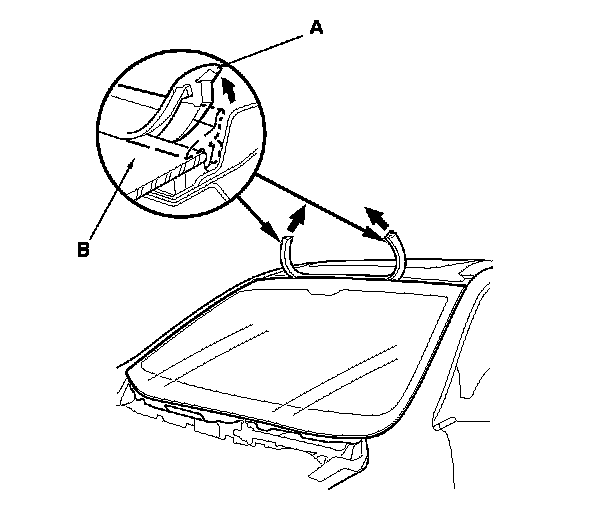 A

B