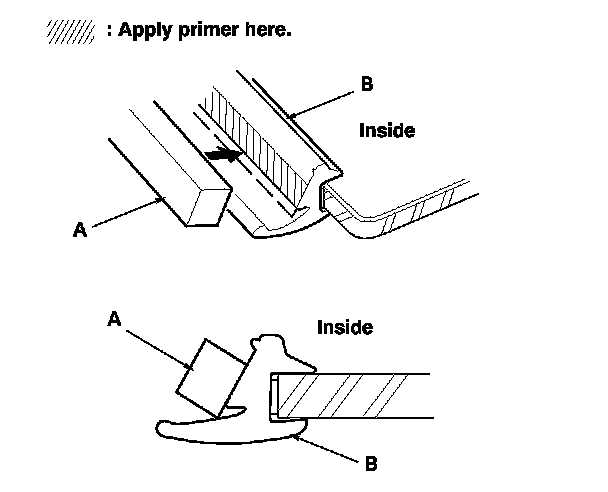 : Apply primer here.

B
Inside
A

A
Inside
B