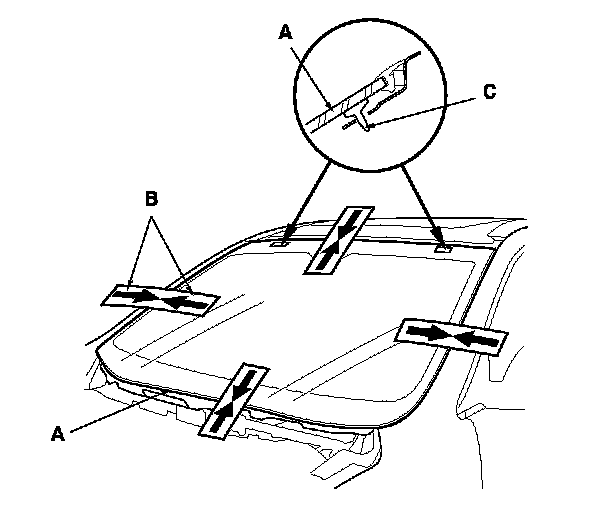 A
C
B
A