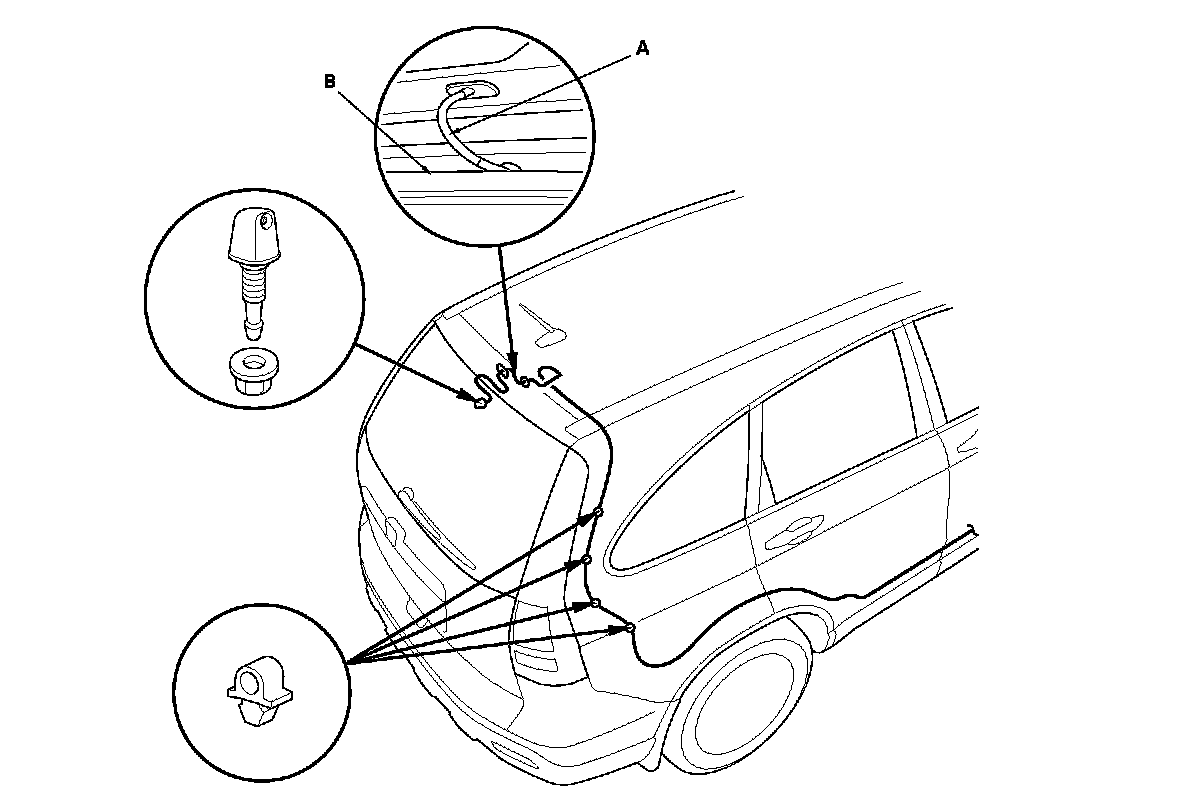 B
A