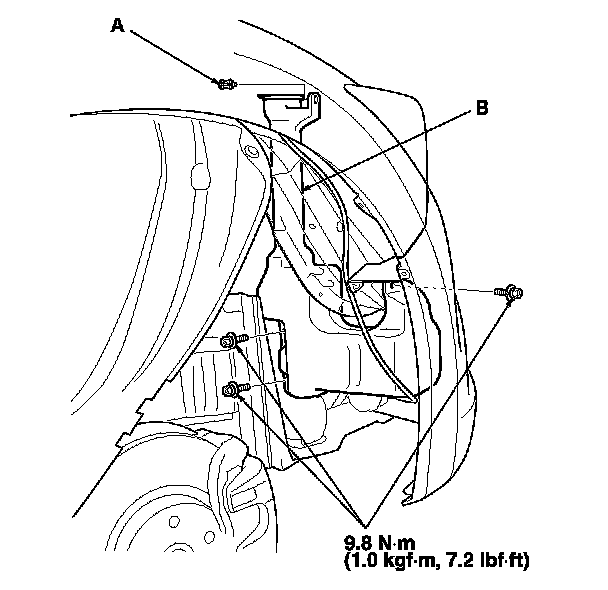 A

B

9.8 N·m
(1.0 kgf·m, 7.2 lbf·ft)