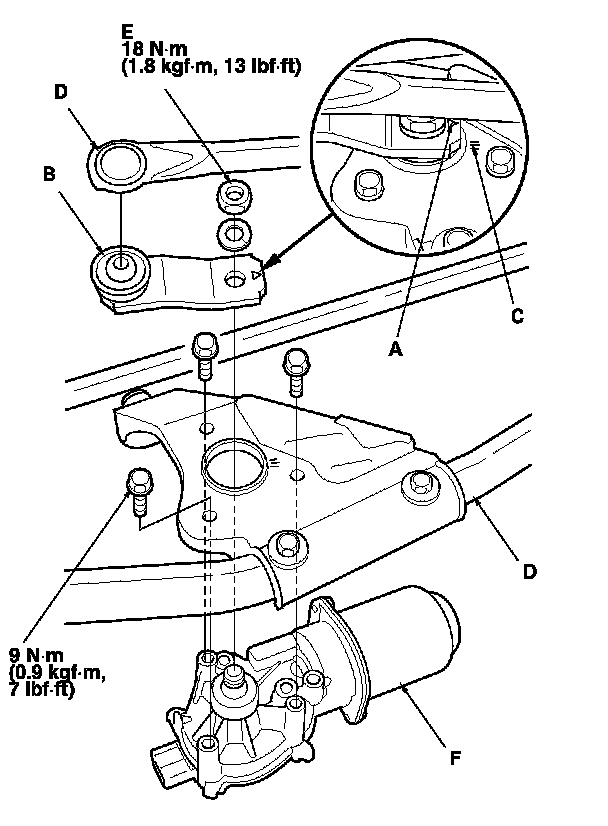 E
18 N·m
(1.8 kgf·m, 13 lbf·ft)

D

B

C

A

D

9 N·m
(0.9 kgf·m,
7 lbf·ft)

F