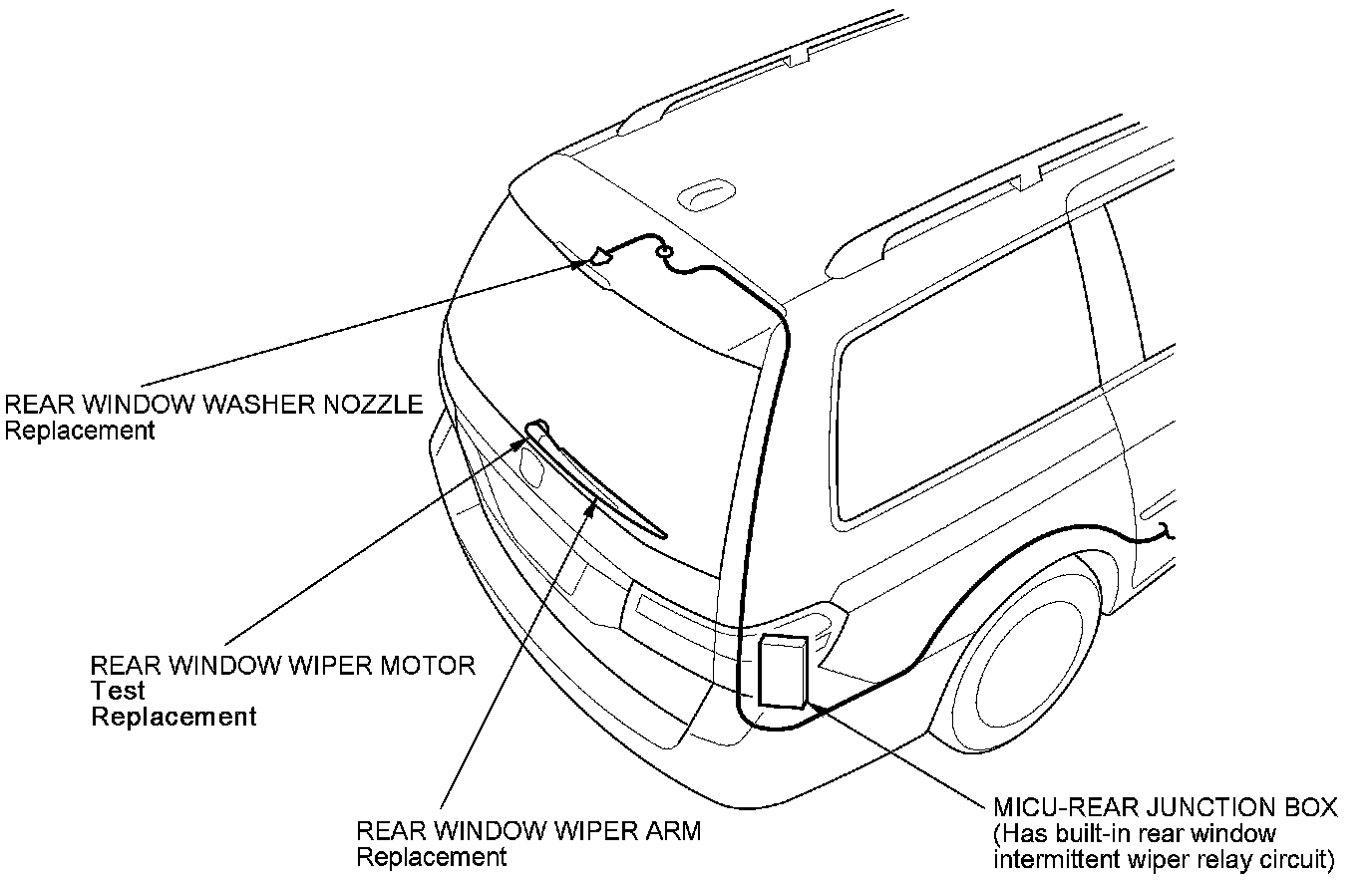 REAR WINDOW WASHER NOZZLE
Replacement

REAR WINDOW WIPER MOTOR
Test
Replacement

REAR WINDOW WIPER ARM
Replacement

MICU-REAR JUNCTION BOX
(Has built-in rear window intermittent wiper relay circuit)