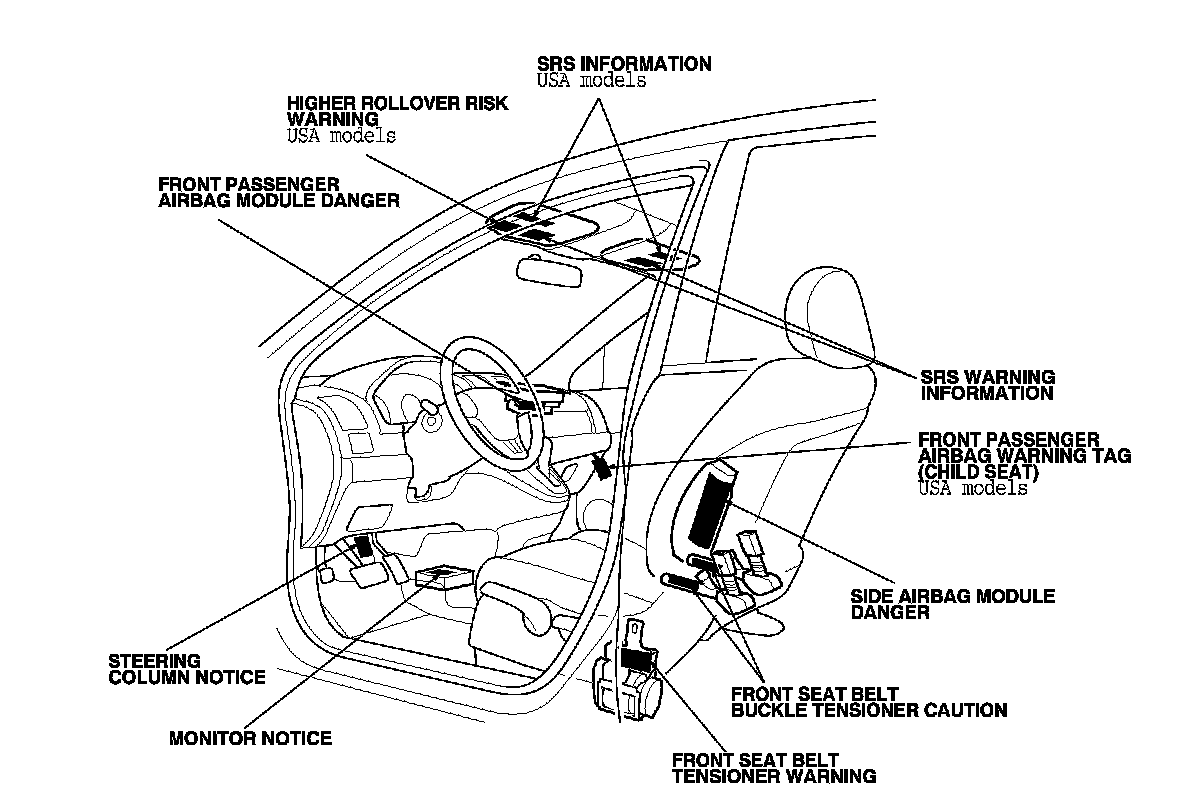 SRS INFORMATION
USA models

HIGHER ROLLOVER RISK WARNING
USA models

FRONT PASSENGER AIRBAG MODULE DANGER

SRS WARNING INFORMATION

FRONT PASSENGER AIRBAG WARNING TAG (CHILD SEAT)
USA models

SIDE AIRBAG MODULE DANGER

STEERING COLUMN NOTICE

MONITOR NOTICE

FRONT SEAT BELT BUCKLE TENSIONER CAUTION

FRONT SEAT BELT TENSIONER WARNING