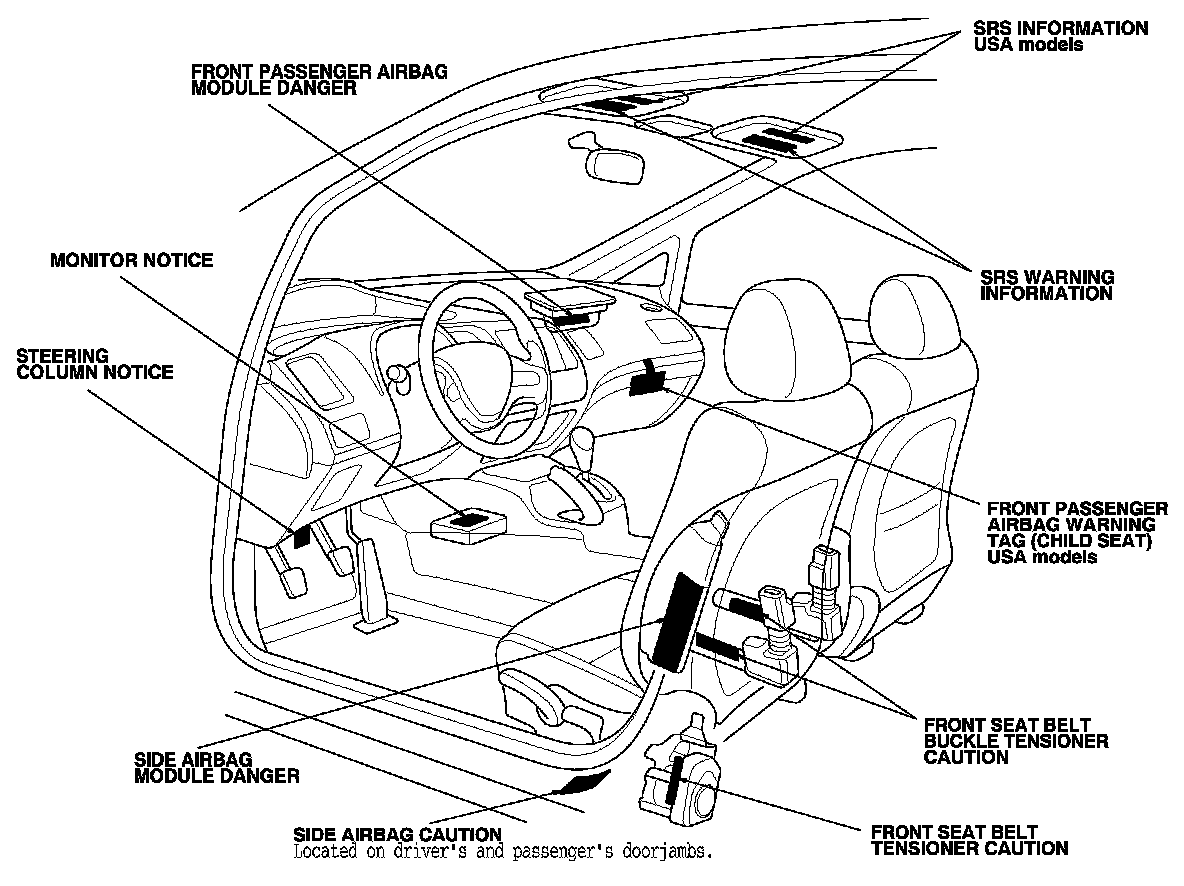 FRONT PASSENGER AIRBAG MODULE DANGER

SRS INFORMATION USA models

MONITOR NOTICE

SRS WARNING INFORMATION

STEERING COLUMN NOTICE

FRONT PASSENGER AIRBAG WARNING TAG (CHILD SEAT) USA models

FRONT SEAT BELT BUCKLE TENSIONER CAUTION

SIDE AIRBAG MODULE DANGER

SIDE AIRBAG CAUTION
Located on driver's and passenger's doorjambs.

FRONT SEAT BELT TENSIONER CAUTION