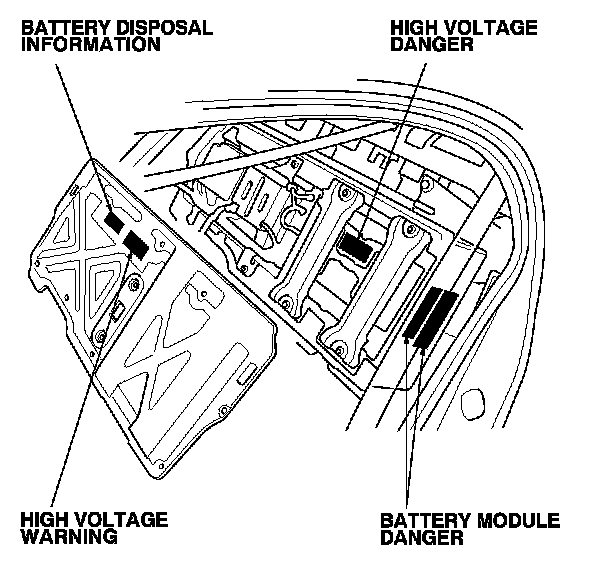 BATTERY DISPOSAL INFORMATION

HIGH VOLTAGE DANGER

HIGH VOLTAGE WARNING

BATTERY MODULE DANGER