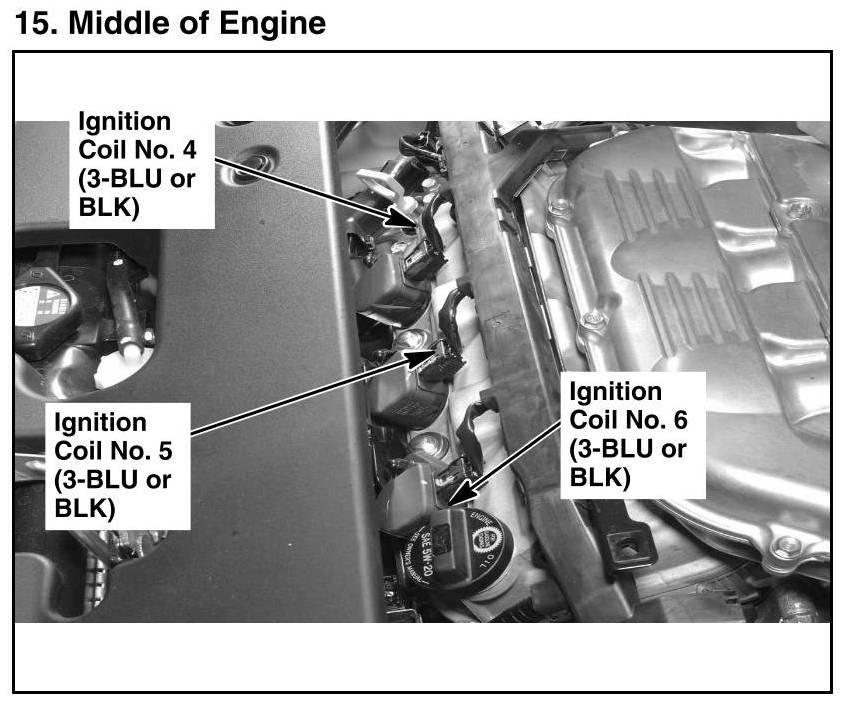 15. Middle of Engine

Ignition Coil No. 4 (3-BLU or BLK)

Ignition Coil No. 5 (3-BLU or BLK)

Ignition Coil No. 6 (3-BLU or BLK)

SAE 5W-20

ENGINE

OIL