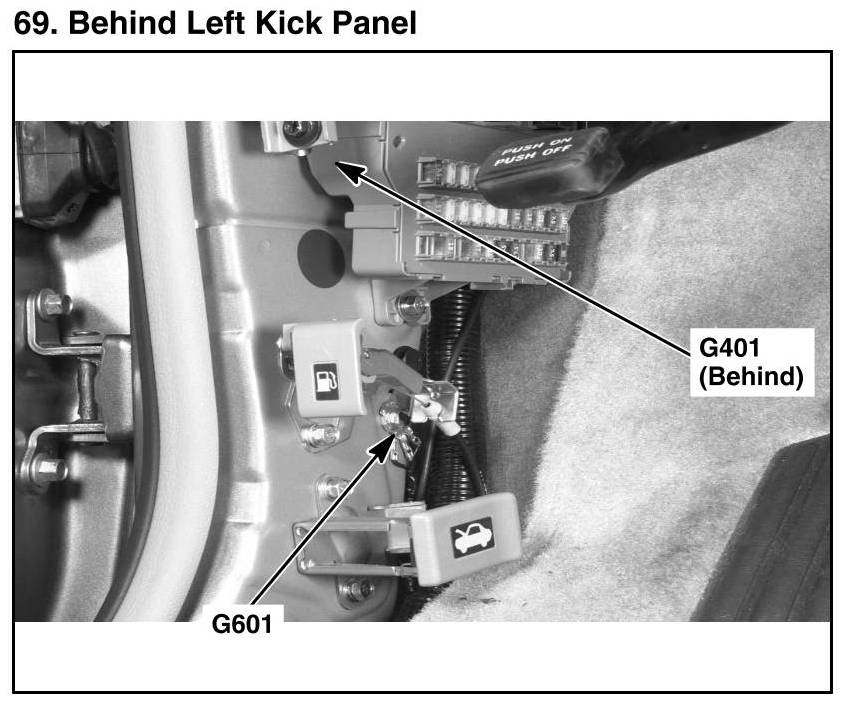 69. Behind Left Kick Panel

PUSH ON
PUSH OFF

G401
(Behind)

G601