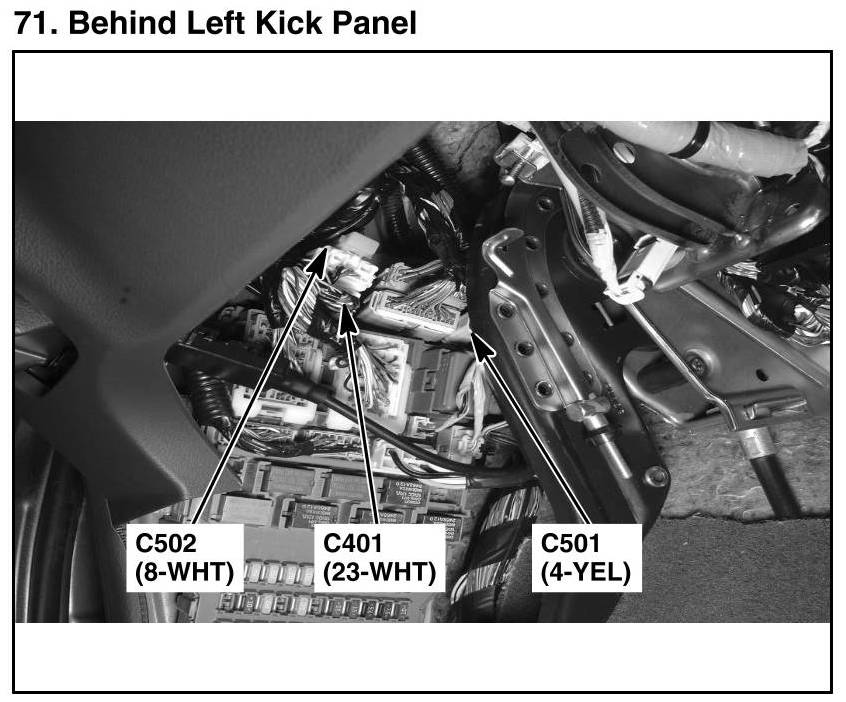 71. Behind Left Kick Panel

C502
(8-WHT)

C401
(23-WHT)

C501
(4-YEL)