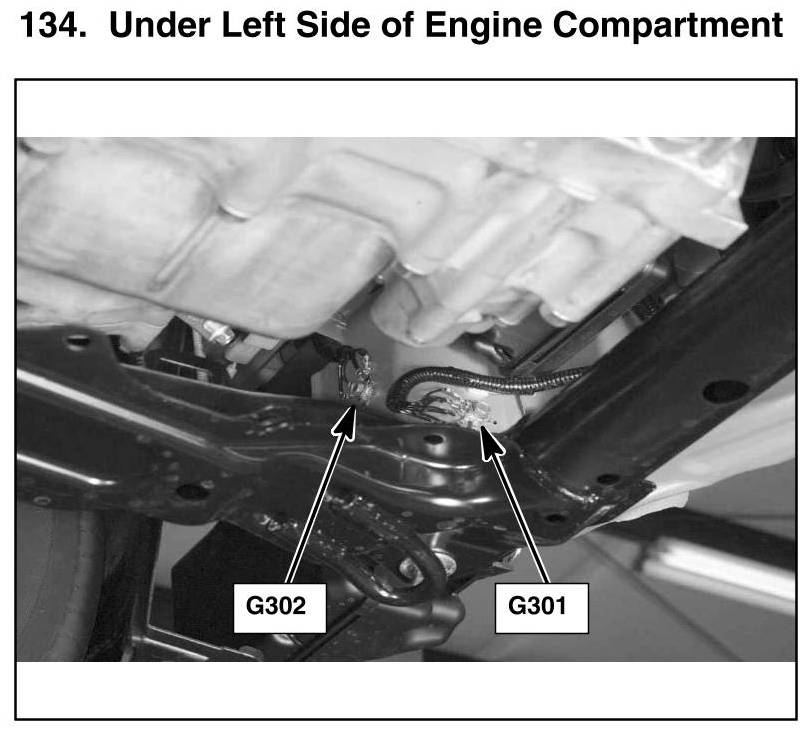 134. Under Left Side of Engine Compartment

G302

G301