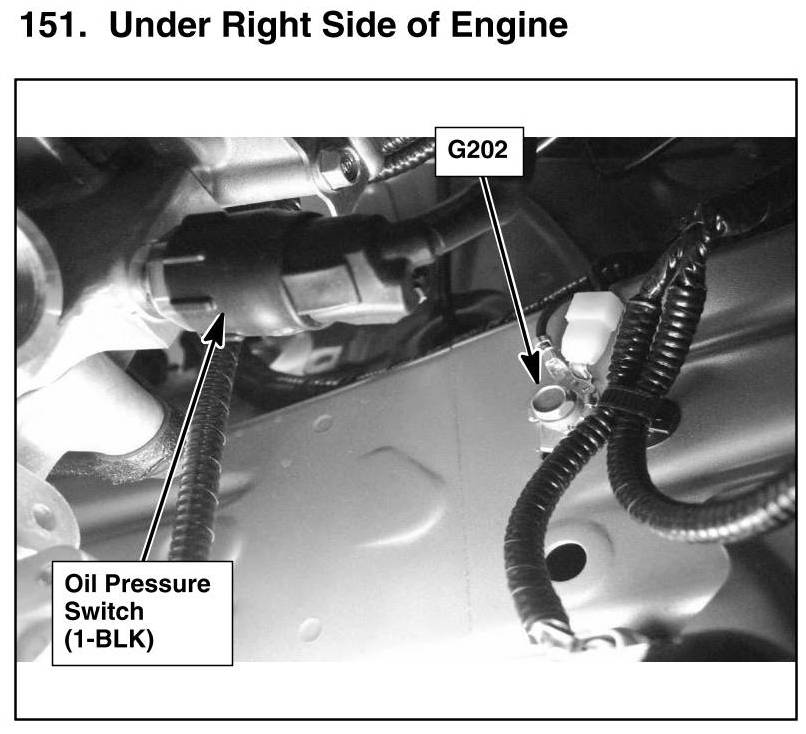 151. Under Right Side of Engine

G202

Oil Pressure Switch (1-BLK)